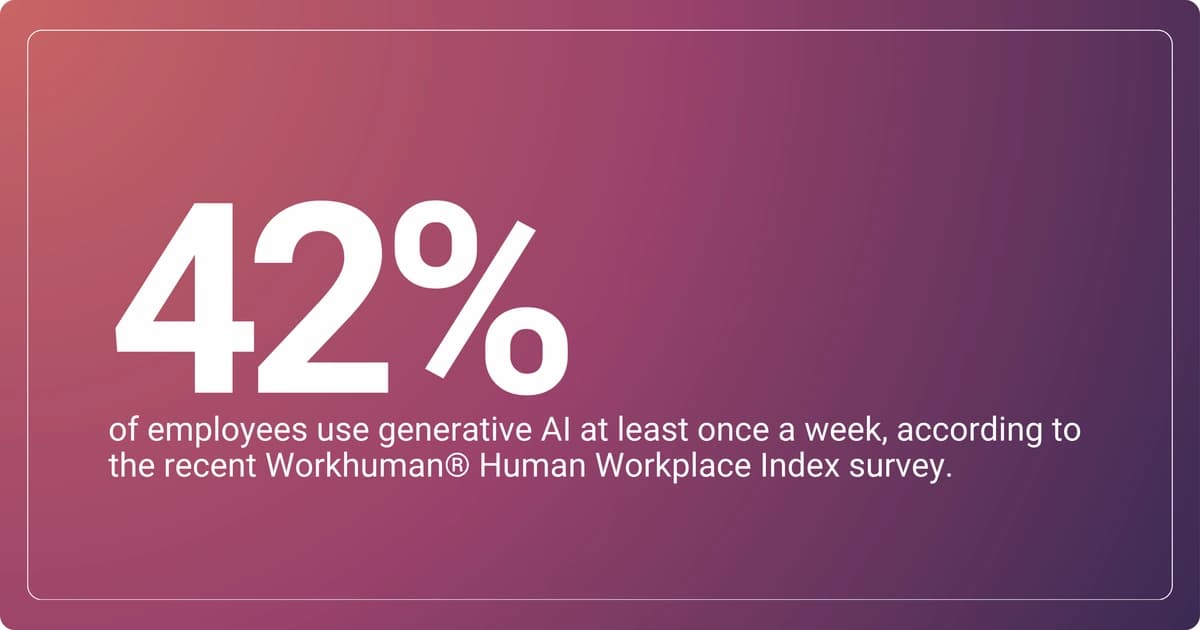 42%

of employees use generative AI at least once a week, according to the recent Workhuman® Human Workplace Index survey.