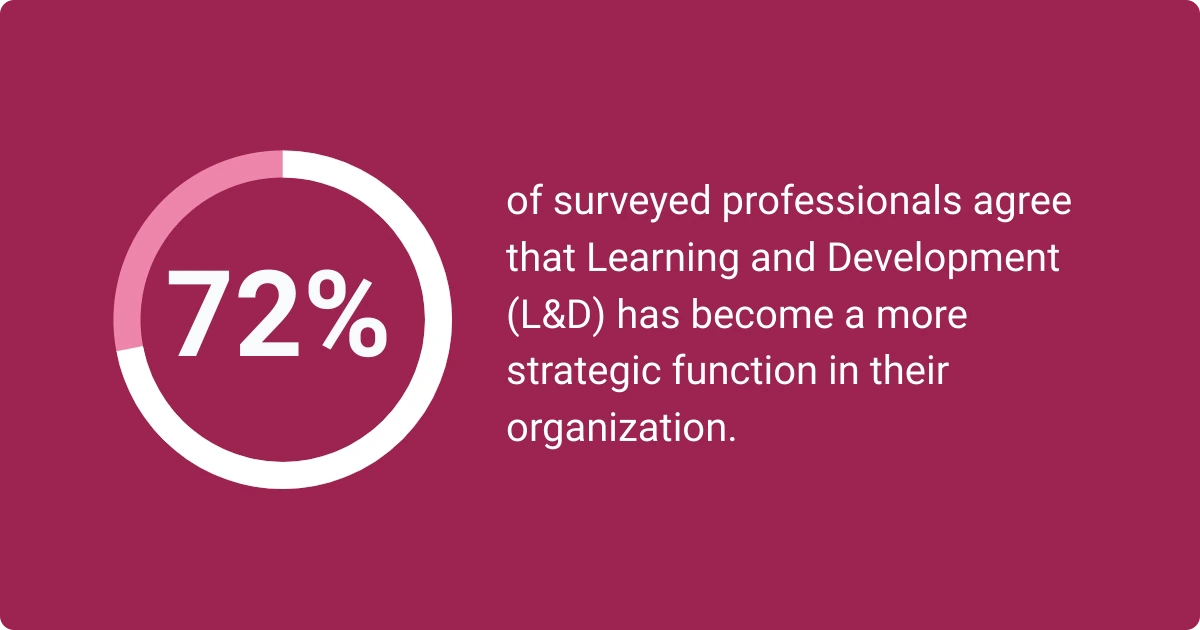 72%

of surveyed professionals agree that Learning and Development (L&D) has become a more strategic function in their organization.