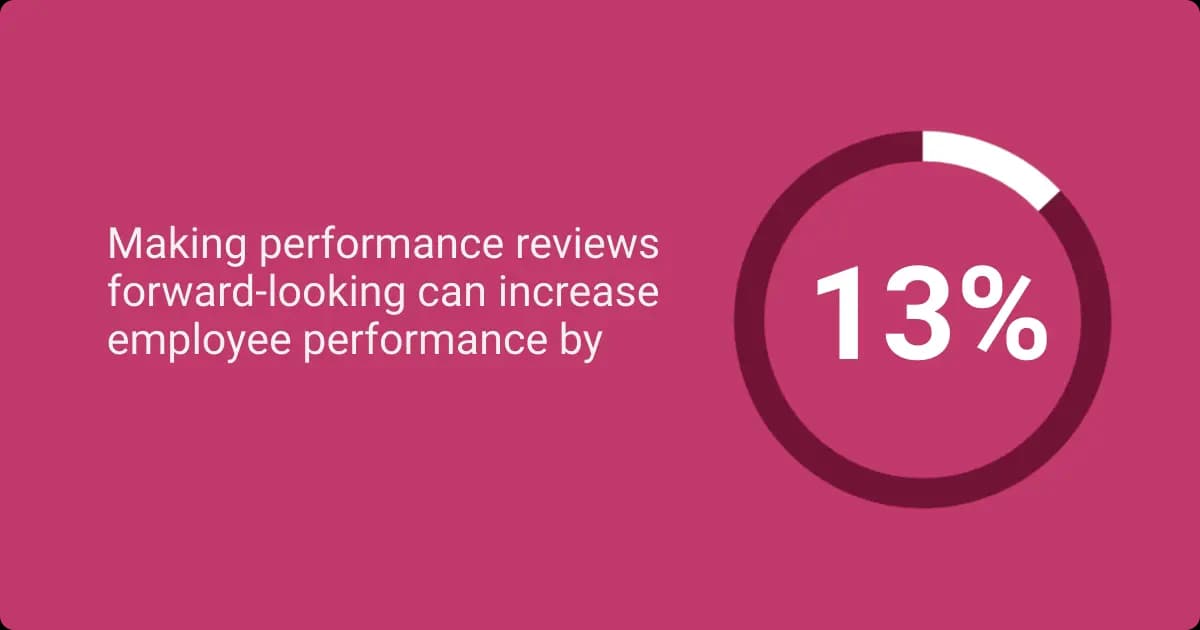 Making performance reviews forward-looking can increase employee performance by

13%