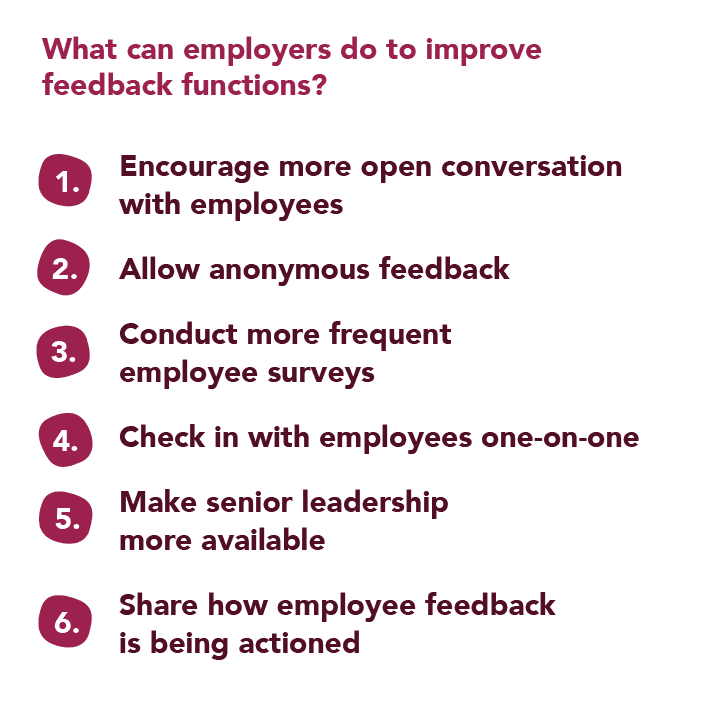 What can employers do to improve feedback functions?

1. Encourage more open conversation with employees

2. Allow anonymous feedback

3. Conduct more frequent employee surveys

4. Check in with employees one-on-one

5. Make senior leadership more available

6. Share how employee feedback is being actioned